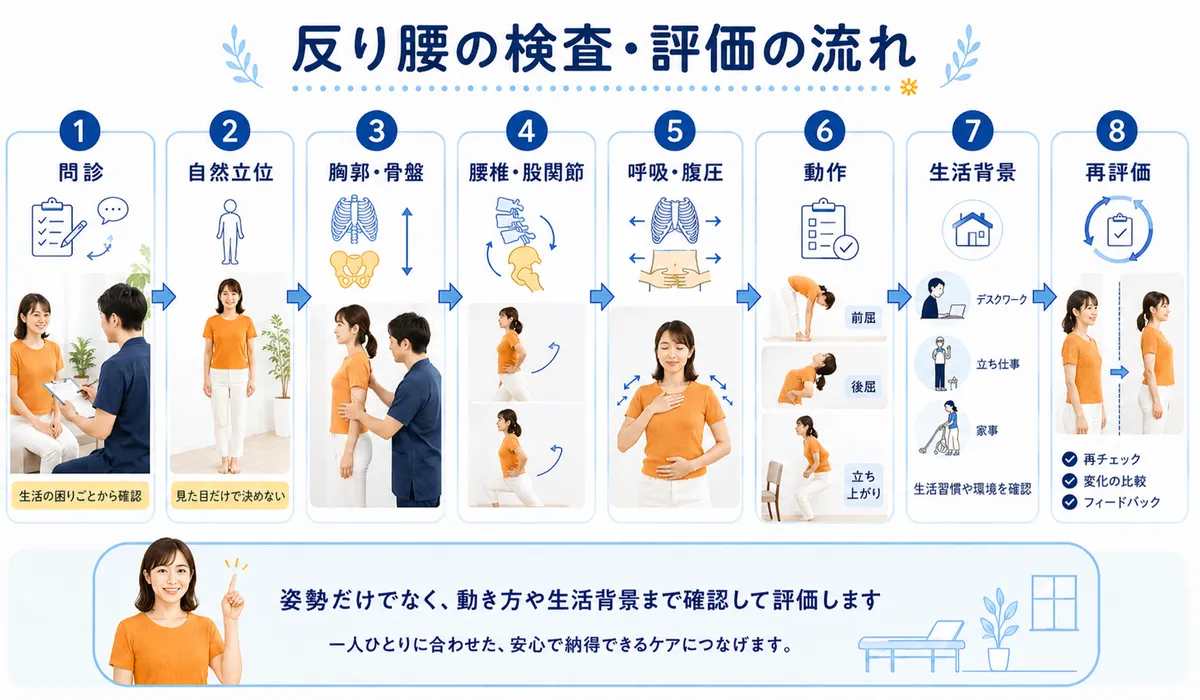 反り腰の検査・評価の流れ

1
問診
生活の困りごとから確認

2
自然立位
見た目だけで決めない

3
胸郭・骨盤

4
腰椎・股関節

5
呼吸・腹圧

6
動作
前屈
後屈
立ち上がり

7
生活背景
デスクワーク
立ち仕事
家事
生活習慣や環境を確認

8
再評価
再チェック
変化の比較
フィードバック

姿勢だけでなく、動き方や生活背景まで確認して評価します

一人ひとりに合わせた、安心で納得できるケアにつなげます。