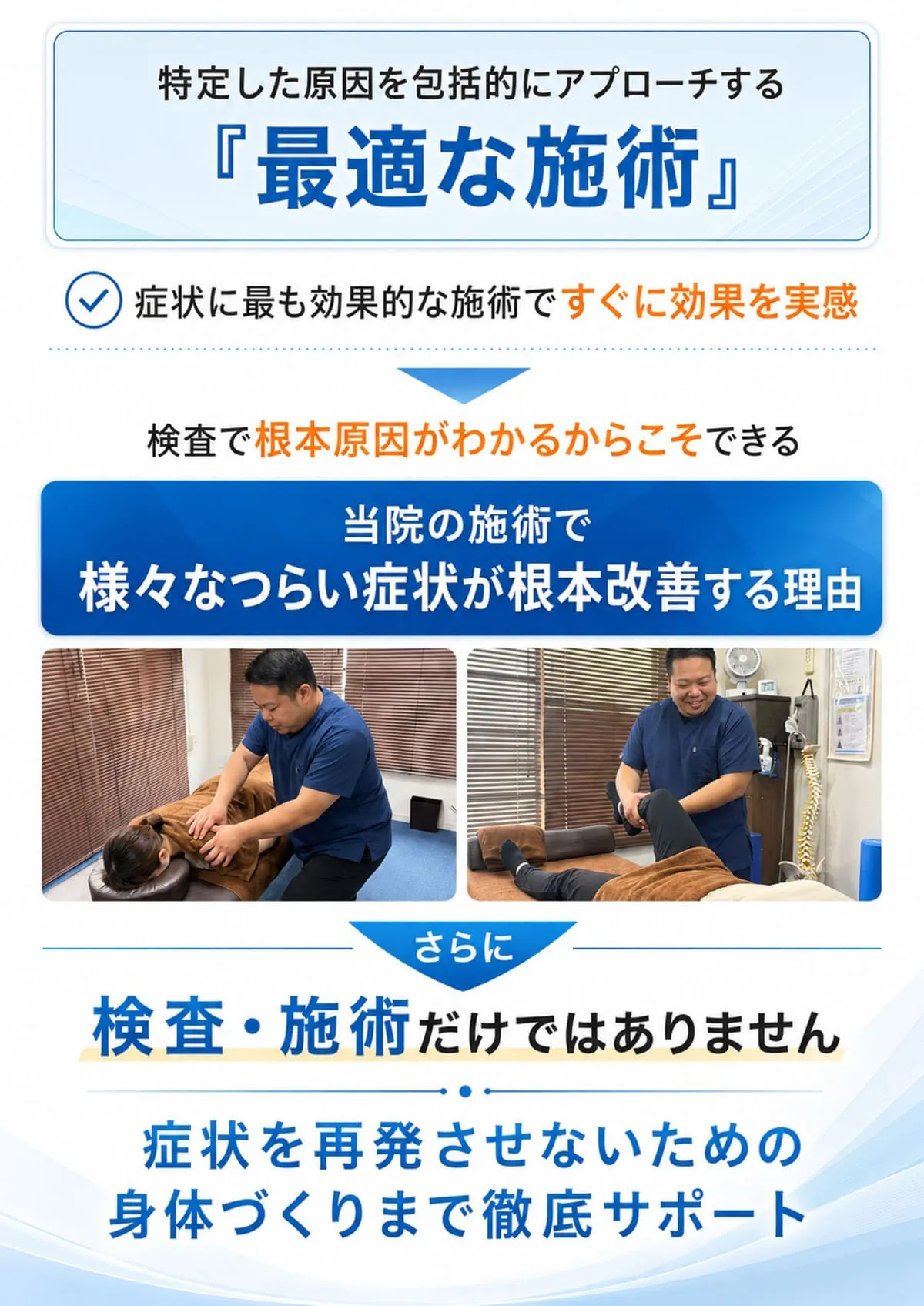 特定した原因を包括的にアプローチする
『最適な施術』

症状に最も効果的な施術ですぐに効果を実感

検査で根本原因がわかるからこそできる

当院の施術で
様々なつらい症状が根本改善する理由

さらに
検査・施術だけではありません

症状を再発させないための
身体づくりまで徹底サポート